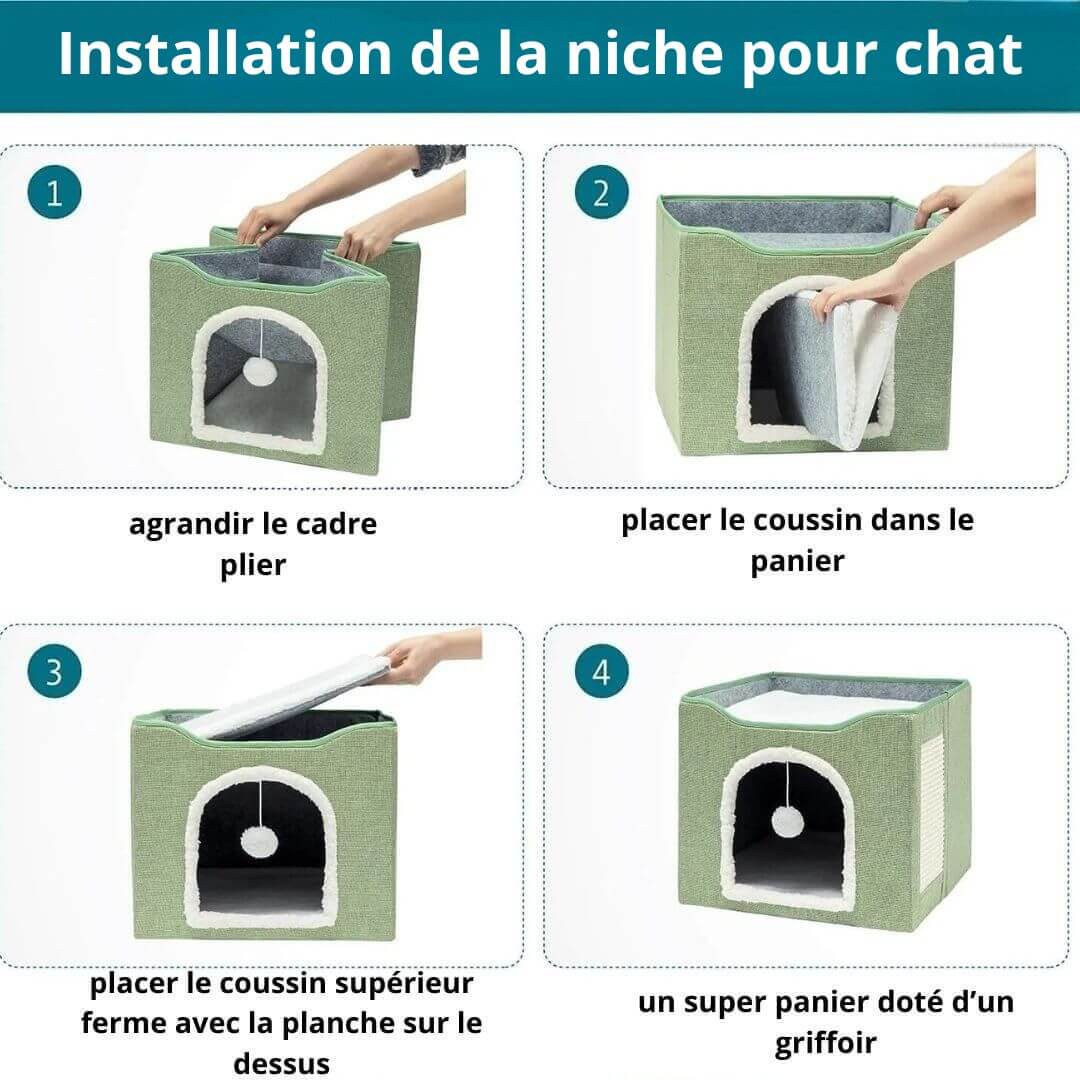 Installation de la niche pour chat

1

agrandir le cadre plier

2

placer le coussin dans le panier

3

placer le coussin supérieur ferme avec la planche sur le dessus

4

un super panier doté d'un griffoir