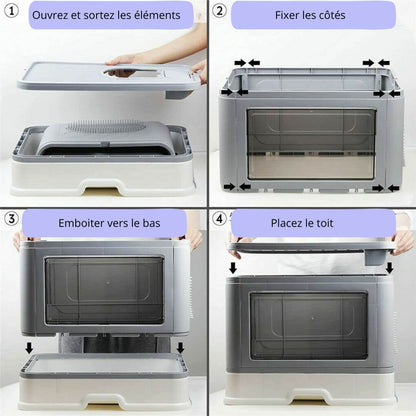 ① Ouvrez et sortez les éléments

② Fixer les côtés

③ Emboiter vers le bas

④ Placez le toit