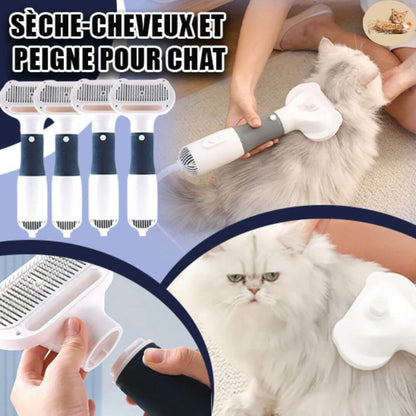 SÈCHE-CHEVEUX ET PEIGNE POUR CHAT