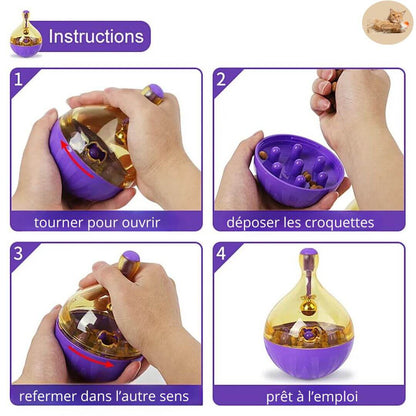 Instructions

1

tourner pour ouvrir

2

déposer les croquettes

3

refermer dans l'autre sens

4

prêt à l'emploi