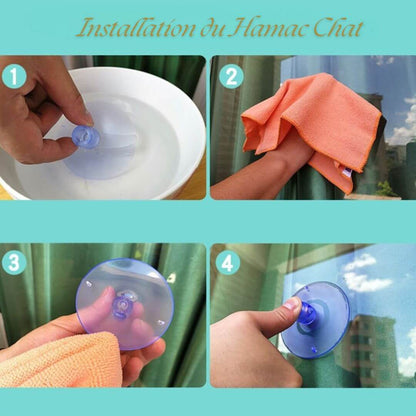 Installation du Hamac Chat

1

2

3

4