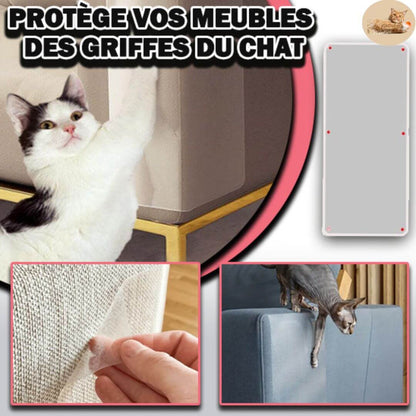 PROTÈGE VOS MEUBLES DES GRIFFES DU CHAT