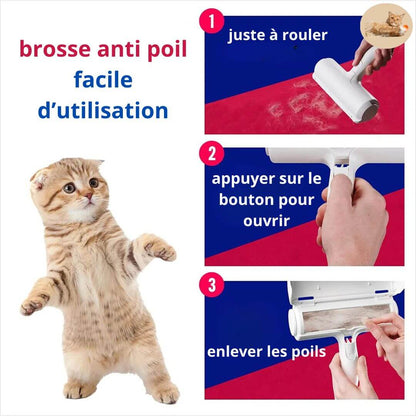 brosse anti poil
facile d'utilisation

1
juste à rouler

2
appuyer sur le bouton pour ouvrir

3
enlever les poils